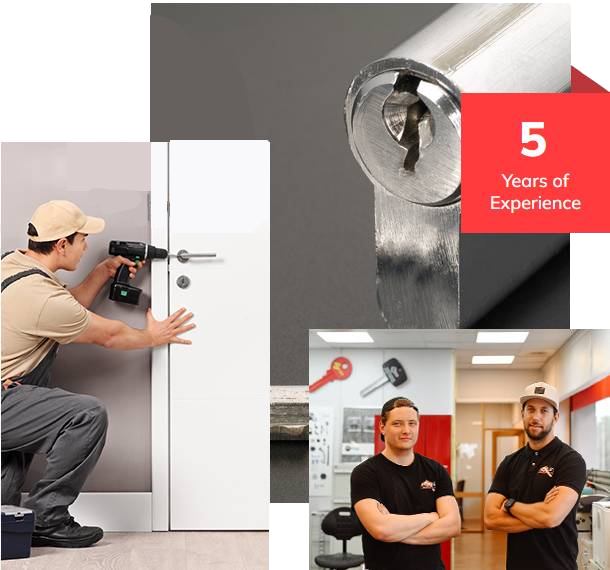 5
Years of
Experience